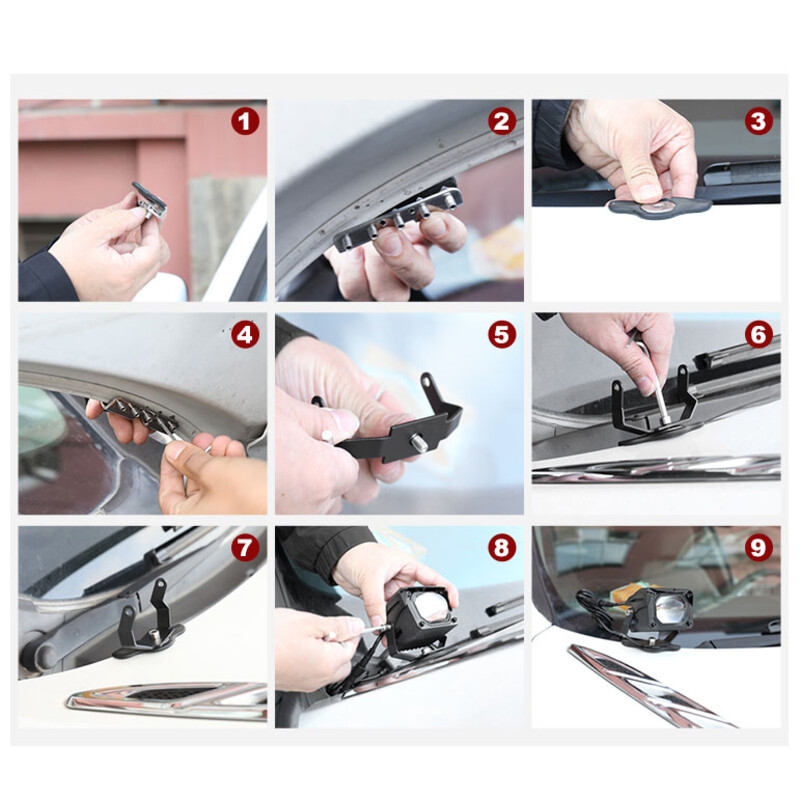 1

2

3

4

5

6

7

8

9