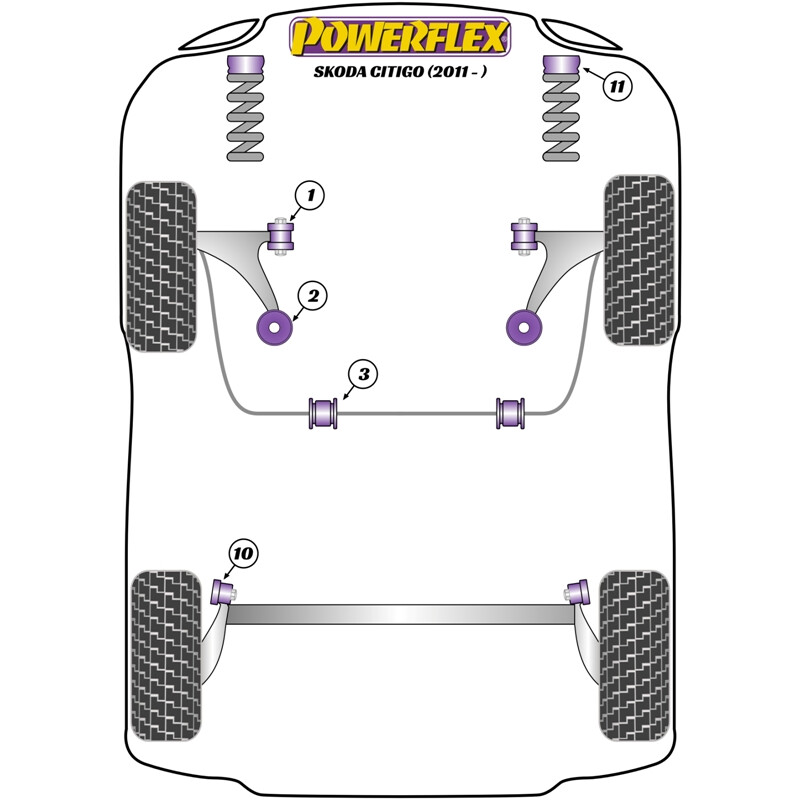 POWERFLEX

SKODA CITIGO (2011 - )

11

1

2

3

10