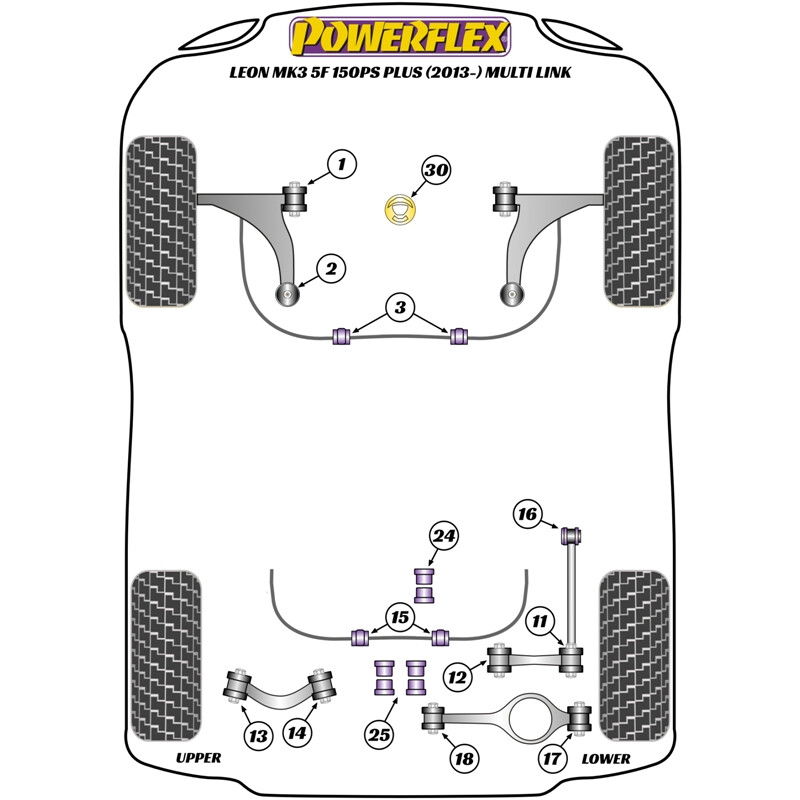 POWERFLEX

LEON MK3 5F 150PS PLUS (2013-) MULTI LINK

1

30

2

3

16

24

15

11

12

13

14

25

18

17

UPPER

LOWER