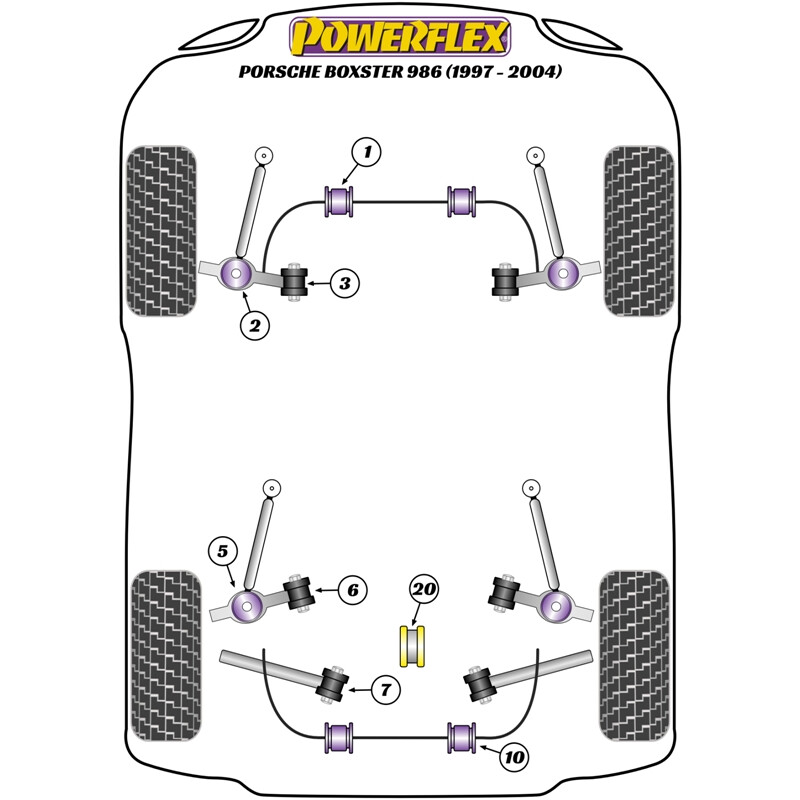 POWERFLEX
PORSCHE BOXSTER 986 (1997 - 2004)

1
3
2
5
6
20
7
10