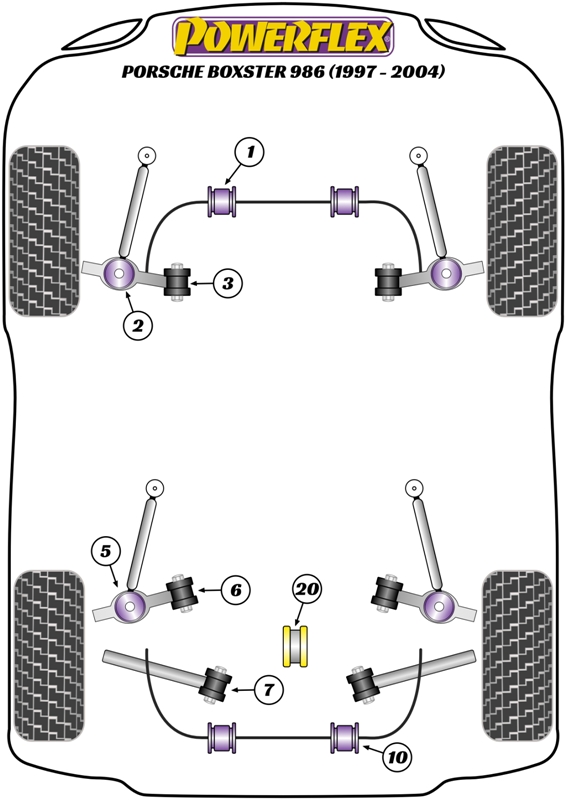 POWERFLEX
PORSCHE BOXSTER 986 (1997 - 2004)

1
3
2
5
6
20
7
10