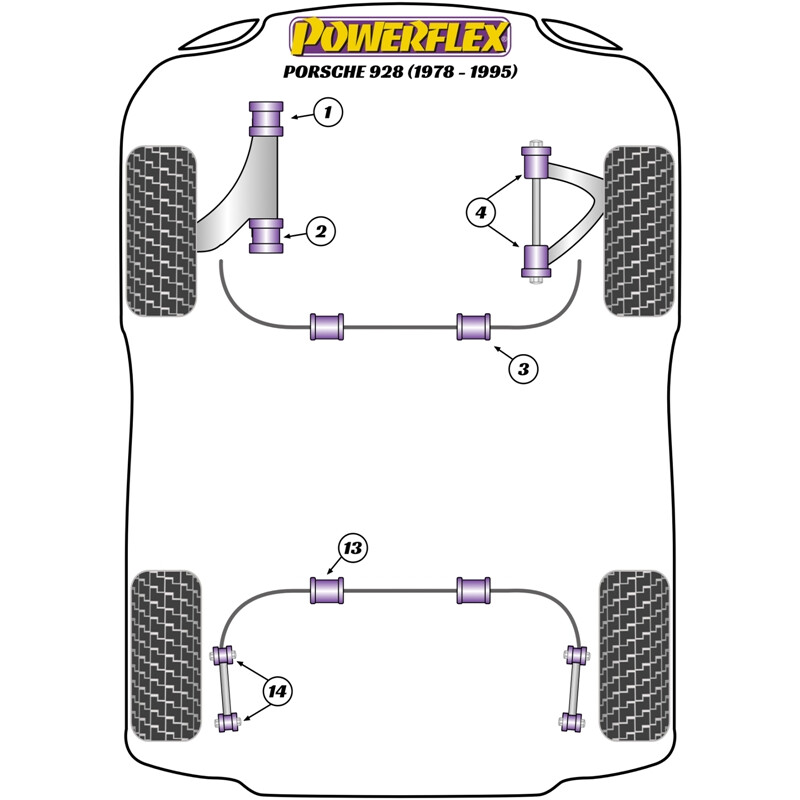 POWERFLEX
PORSCHE 928 (1978 - 1995)

1

2

4

3

13

14