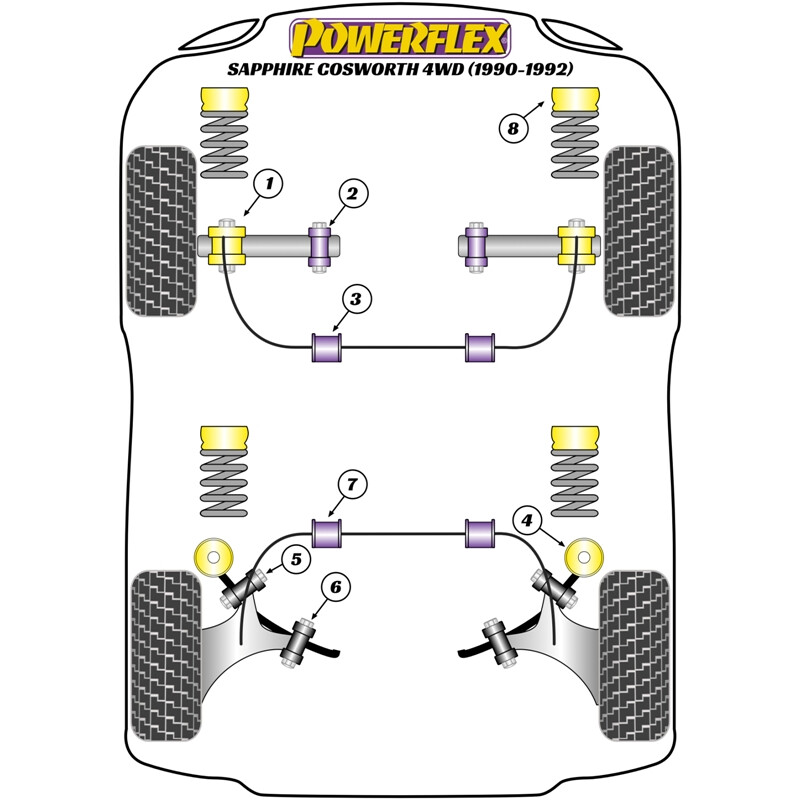 POWERFLEX
SAPPHIRE COSWORTH 4WD (1990-1992)

8
1
2
3
7
4
5
6