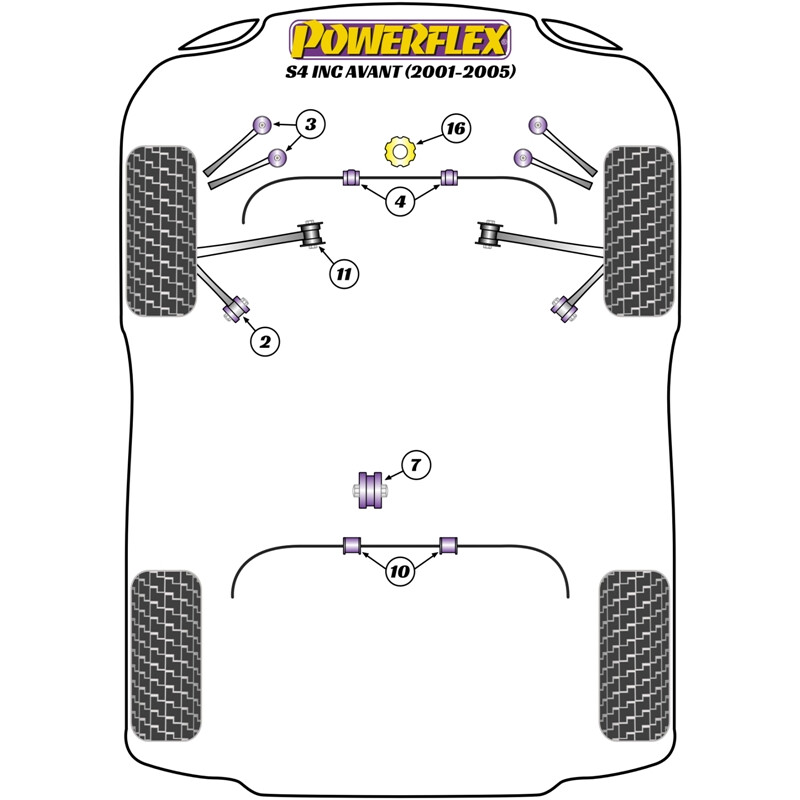 POWERFLEX
S4 INC AVANT (2001-2005)

3
16
4
11
2
7
10