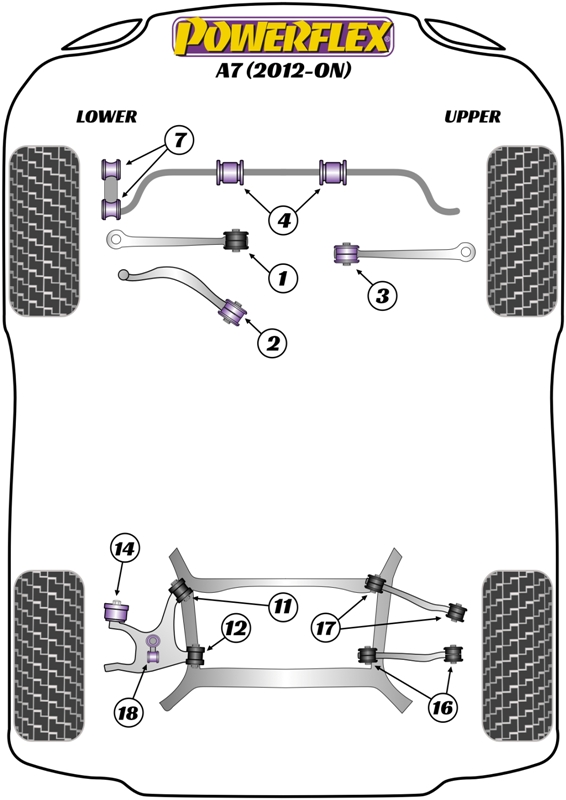 POWERFLEX
A7 (2012-ON)

LOWER

UPPER

7

4

1

3

2

14

11

12

17

18

16